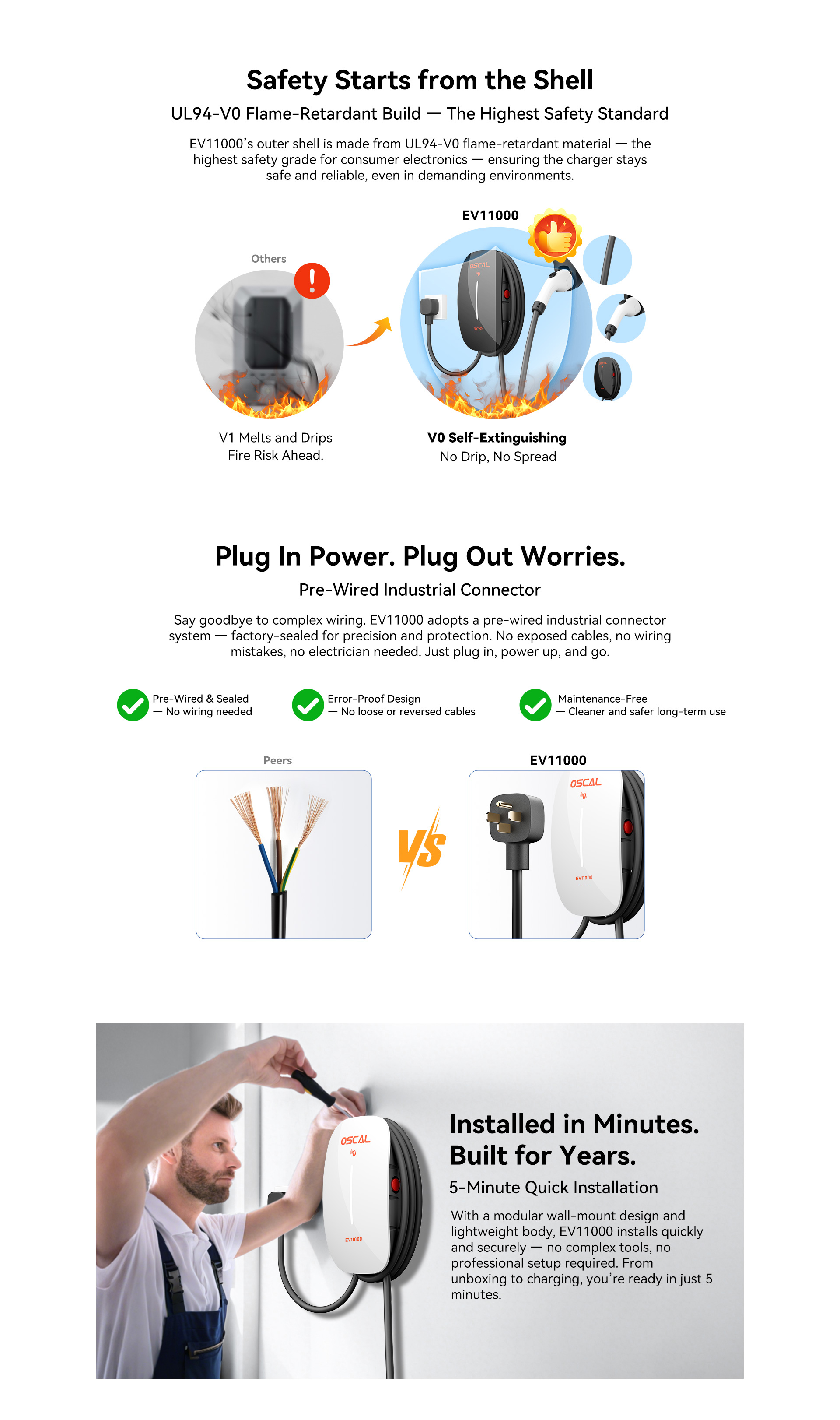 Safety Starts from the Shell

UL94-V0 Flame-Retardant Build — The Highest Safety Standard

EV11000's outer shell is made from UL94-V0 flame-retardant material — the highest safety grade for consumer electronics — ensuring the charger stays safe and reliable, even in demanding environments.

Others

EV11000

OSCAL

V1 Melts and Drips
Fire Risk Ahead.

V0 Self-Extinguishing
No Drip, No Spread

Plug In Power. Plug Out Worries.

Pre-Wired Industrial Connector

Say goodbye to complex wiring. EV11000 adopts a pre-wired industrial connector system — factory-sealed for precision and protection. No exposed cables, no wiring mistakes, no electrician needed. Just plug in, power up, and go.

Pre-Wired & Sealed
— No wiring needed

Error-Proof Design
— No loose or reversed cables

Maintenance-Free
— Cleaner and safer long-term use

Peers

VS

EV11000

OSCAL

EV11000

OSCAL

EV11000

Installed in Minutes.
Built for Years.

5-Minute Quick Installation

With a modular wall-mount design and lightweight body, EV11000 installs quickly and securely — no complex tools, no professional setup required. From unboxing to charging, you're ready in just 5 minutes.